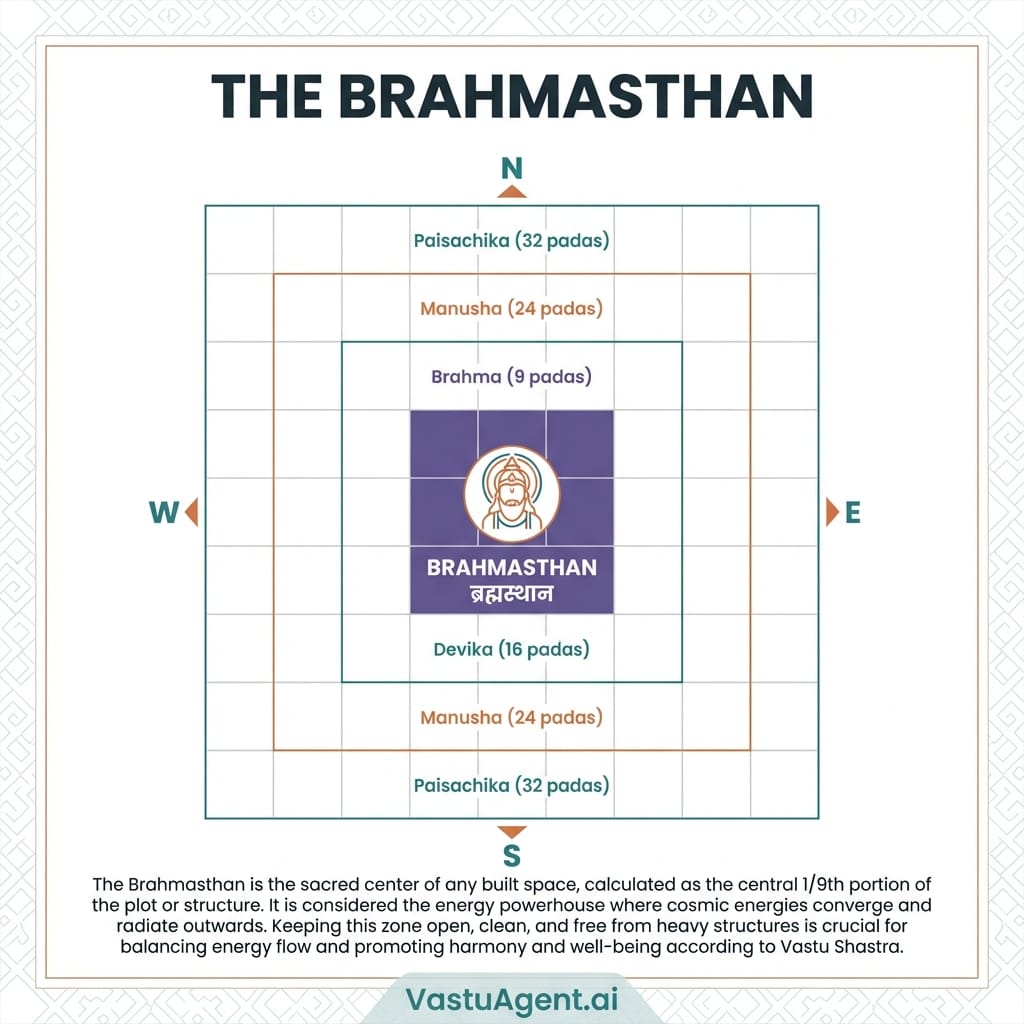 THE BRAHMASTHAN

N

Paisachika (32 padas)

Manusha (24 padas)

Brahma (9 padas)

W

E

BRAHMASTHAN
ब्रह्मस्थान

Devika (16 padas)

Manusha (24 padas)

Paisachika (32 padas)

S

The Brahmasthan is the sacred center of any built space, calculated as the central 1/9th portion of the plot or structure. It is considered the energy powerhouse where cosmic energies converge and radiate outwards. Keeping this zone open, clean, and free from heavy structures is crucial for balancing energy flow and promoting harmony and well-being according to Vastu Shastra.

VastuAgent.ai