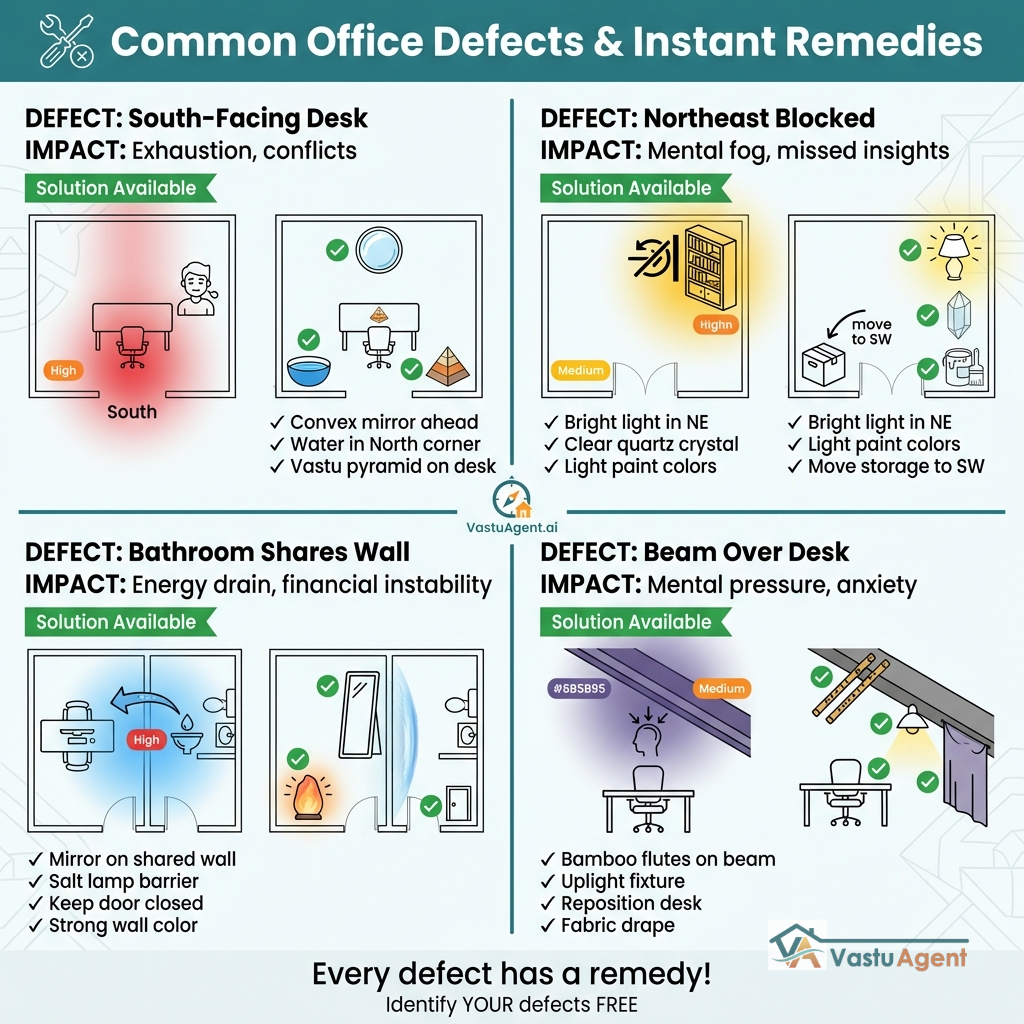 Common Office Defects & Instant Remedies

DEFECT: South-Facing Desk
IMPACT: Exhaustion, conflicts

Solution Available

High

South

✓ Convex mirror ahead
✓ Water in North corner
✓ Vastu pyramid on desk

DEFECT: Northeast Blocked
IMPACT: Mental fog, missed insights

Solution Available

Highn

Medium

move to SW

✓ Bright light in NE
✓ Clear quartz crystal
✓ Light paint colors

✓ Bright light in NE
✓ Light paint colors
✓ Move storage to SW

VastuAgent.ai

DEFECT: Bathroom Shares Wall
IMPACT: Energy drain, financial instability

Solution Available

High

✓ Mirror on shared wall
✓ Salt lamp barrier
✓ Keep door closed
✓ Strong wall color

DEFECT: Beam Over Desk
IMPACT: Mental pressure, anxiety

Solution Available

#6B5B95

Medium

✓ Bamboo flutes on beam
✓ Uplight fixture
✓ Reposition desk
✓ Fabric drape

VastuAgent

Every defect has a remedy!
Identify YOUR defects FREE