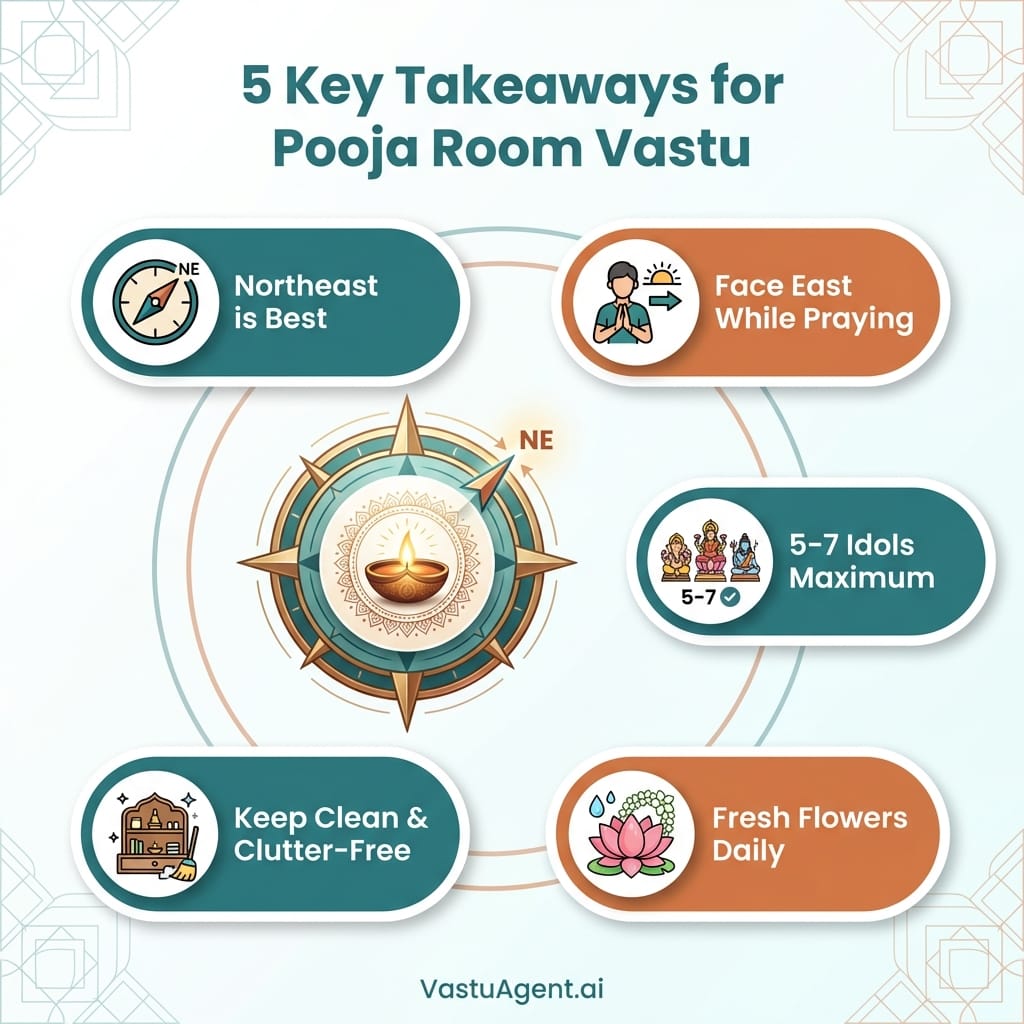 5 Key Takeaways for Pooja Room Vastu

NE

Northeast is Best

Face East While Praying

NE

5-7

5-7 Idols Maximum

Keep Clean & Clutter-Free

Fresh Flowers Daily

VastuAgent.ai