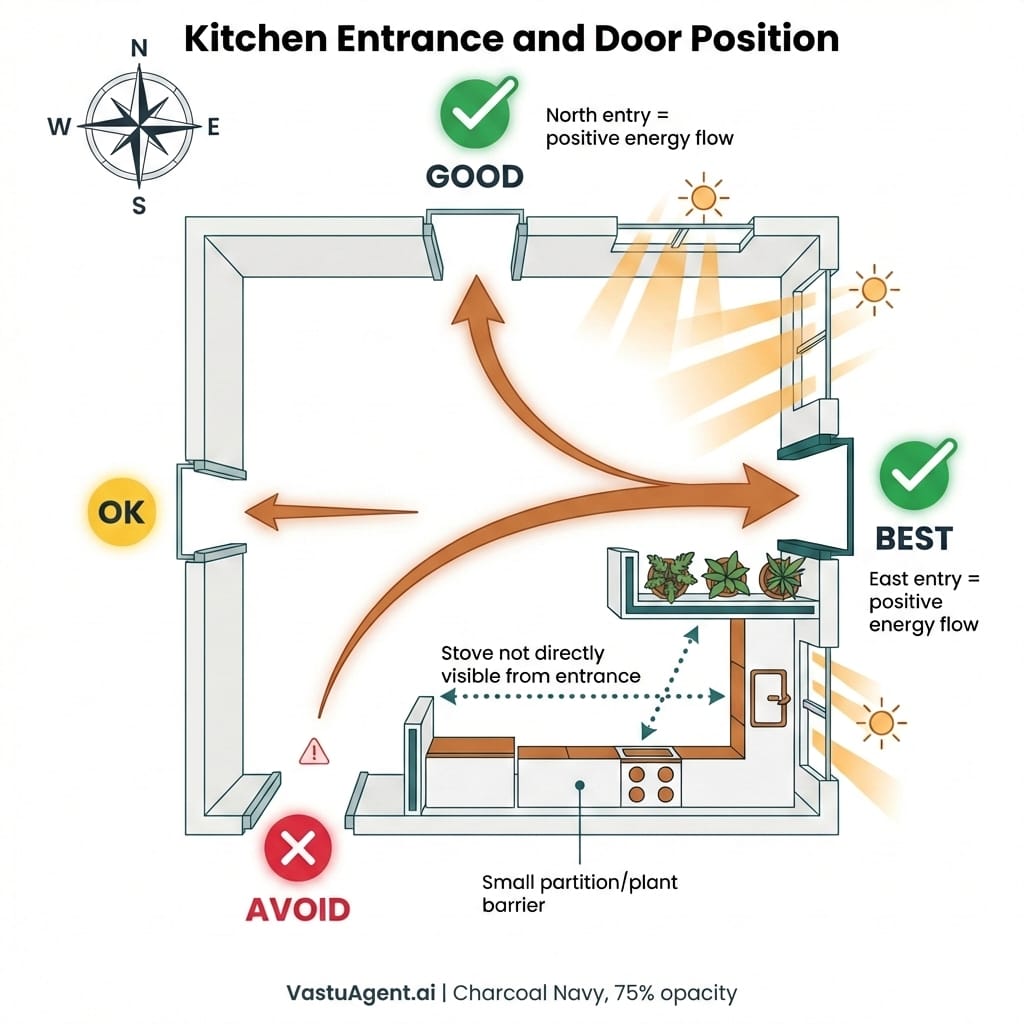 Kitchen Entrance and Door Position

N
W
E
S

GOOD
North entry = positive energy flow

OK

BEST
East entry = positive energy flow

Stove not directly visible from entrance

AVOID

Small partition/plant barrier

VastuAgent.ai | Charcoal Navy, 75% opacity